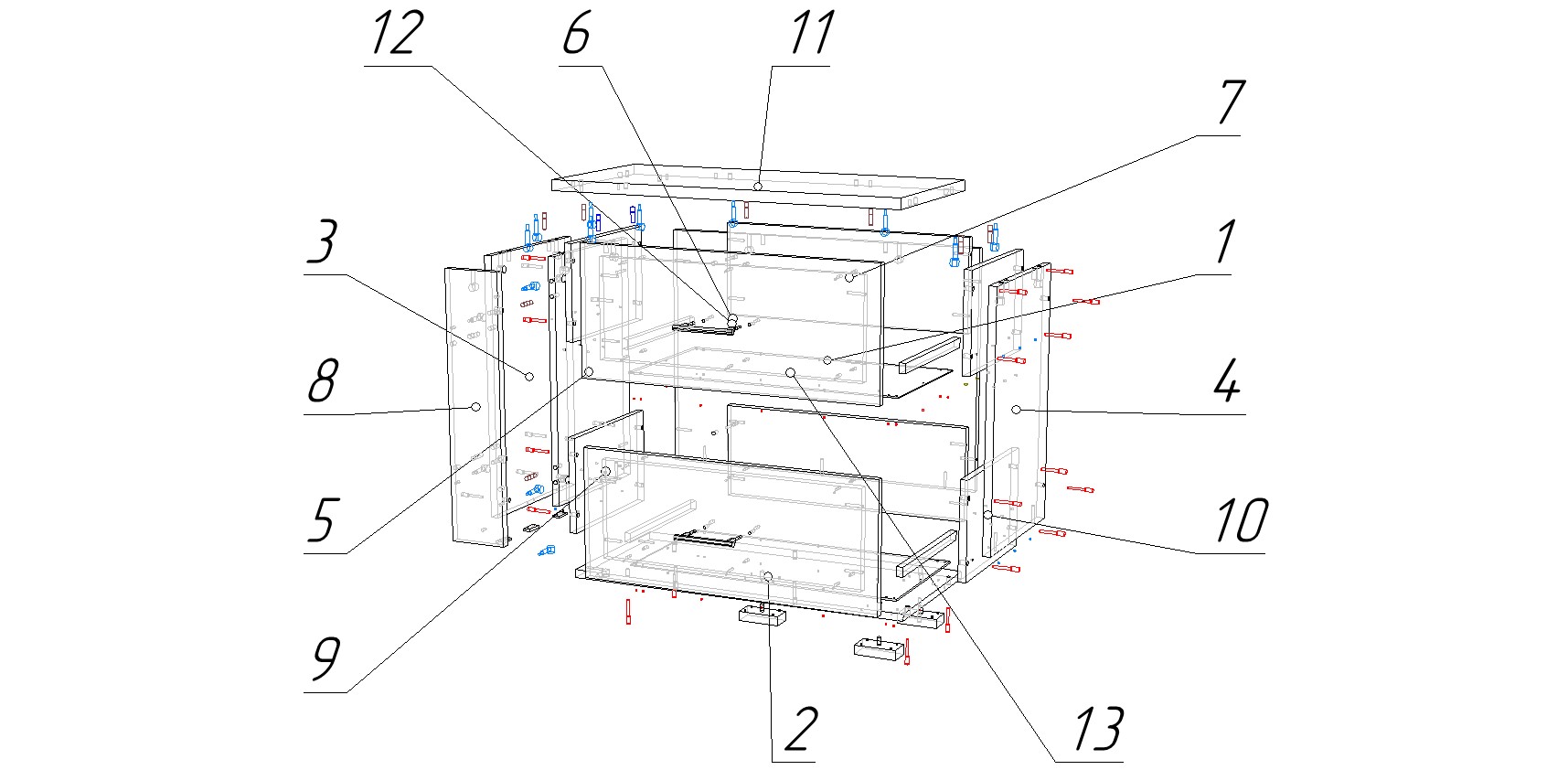 12
6
11
7
3
1
8
4
5
10
9
2
13