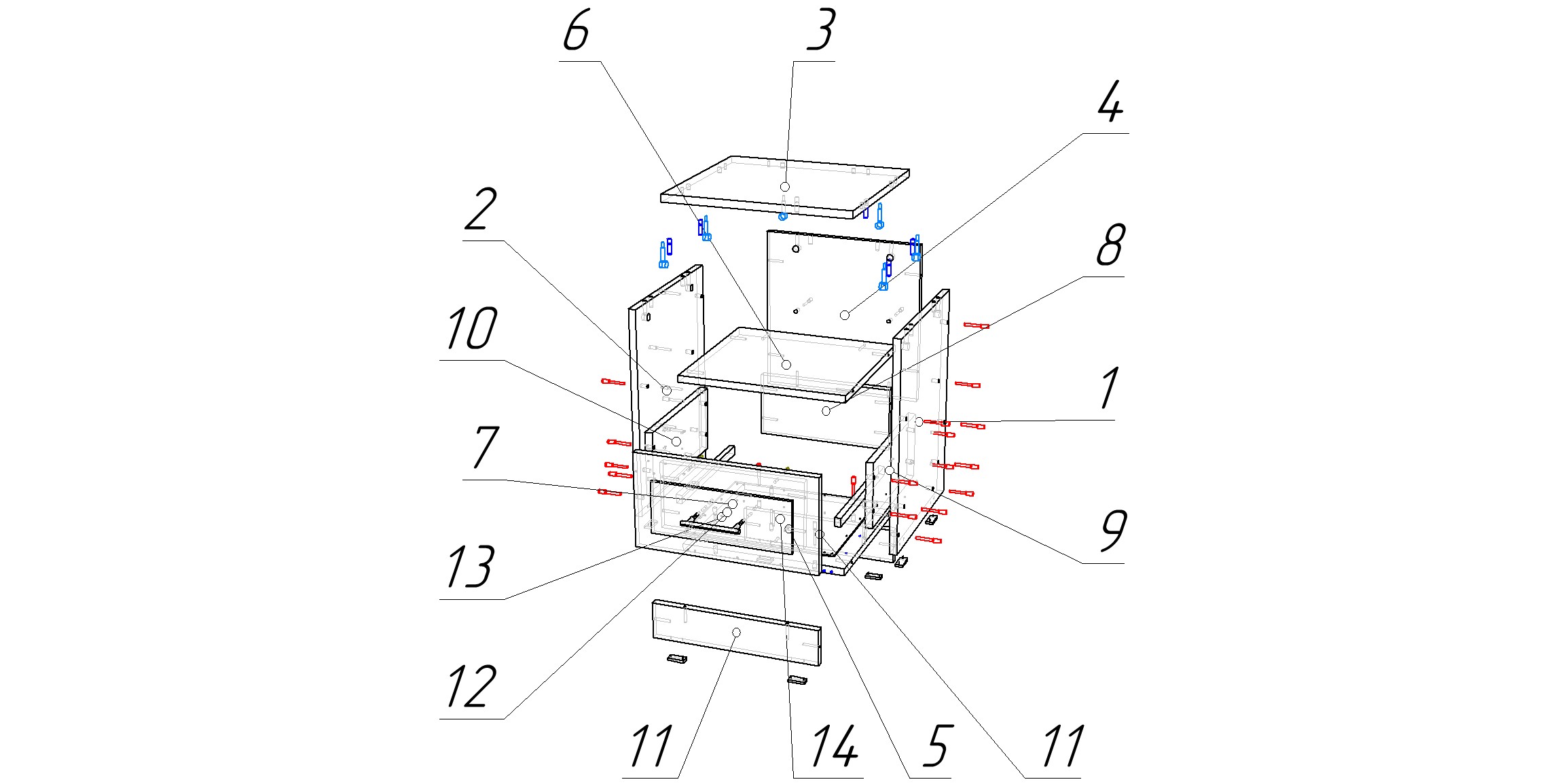 6
3
4
2
8
10
1
7
9
13
12
11
14
5
11