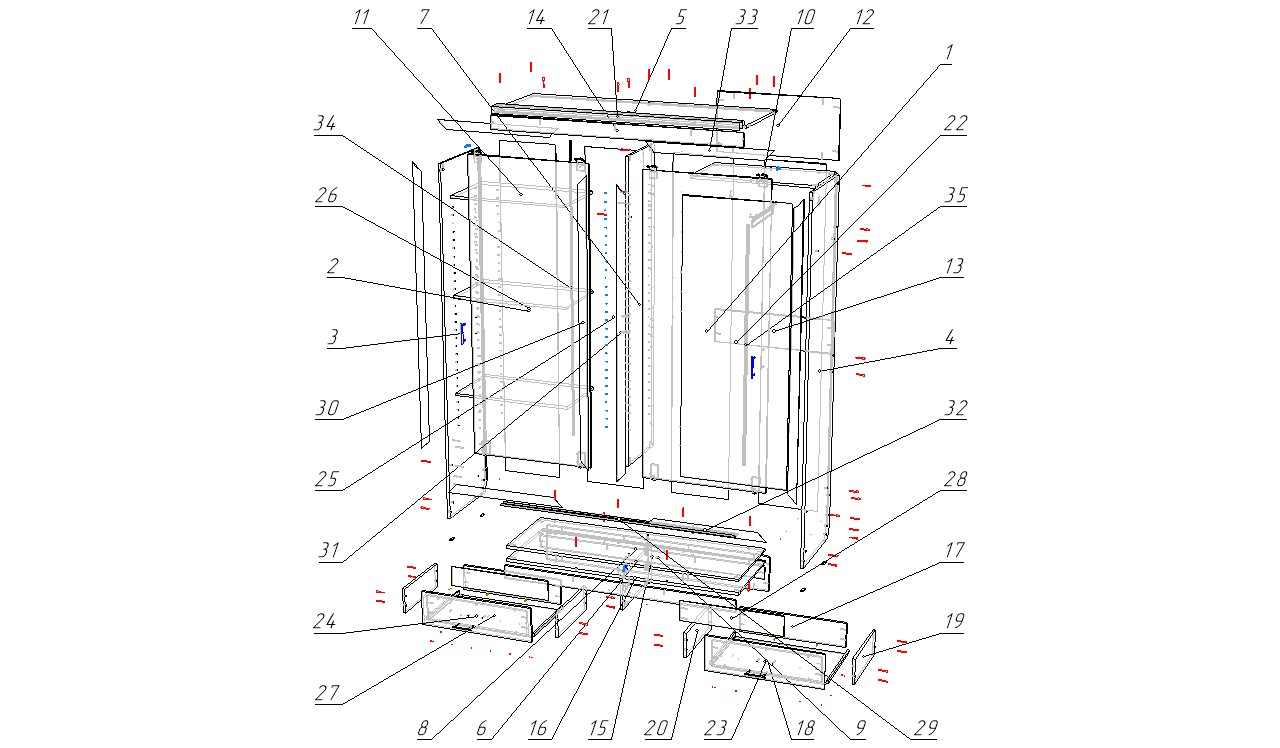 11
7
14
21
5
33
10
12
1
34
22
26
35
2
13
3
4
30
32
25
28
31
17
24
19
27
8
6
16
15
20
23
18
9
29