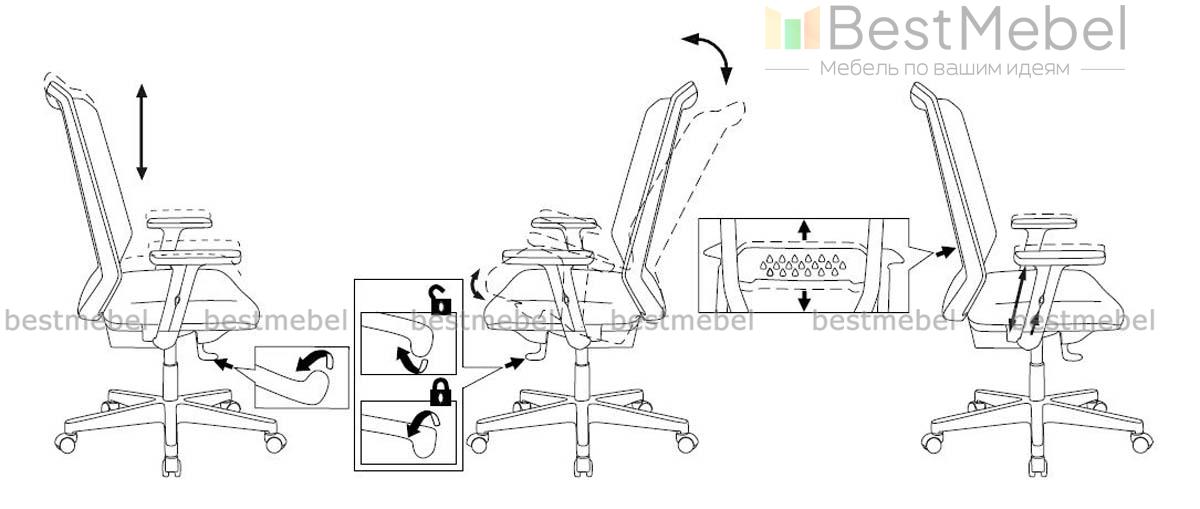 BestMebel
Мебель по вашим идеям

bestmebel bestmebel bestmebel bestmebel bestmebel bestmebel